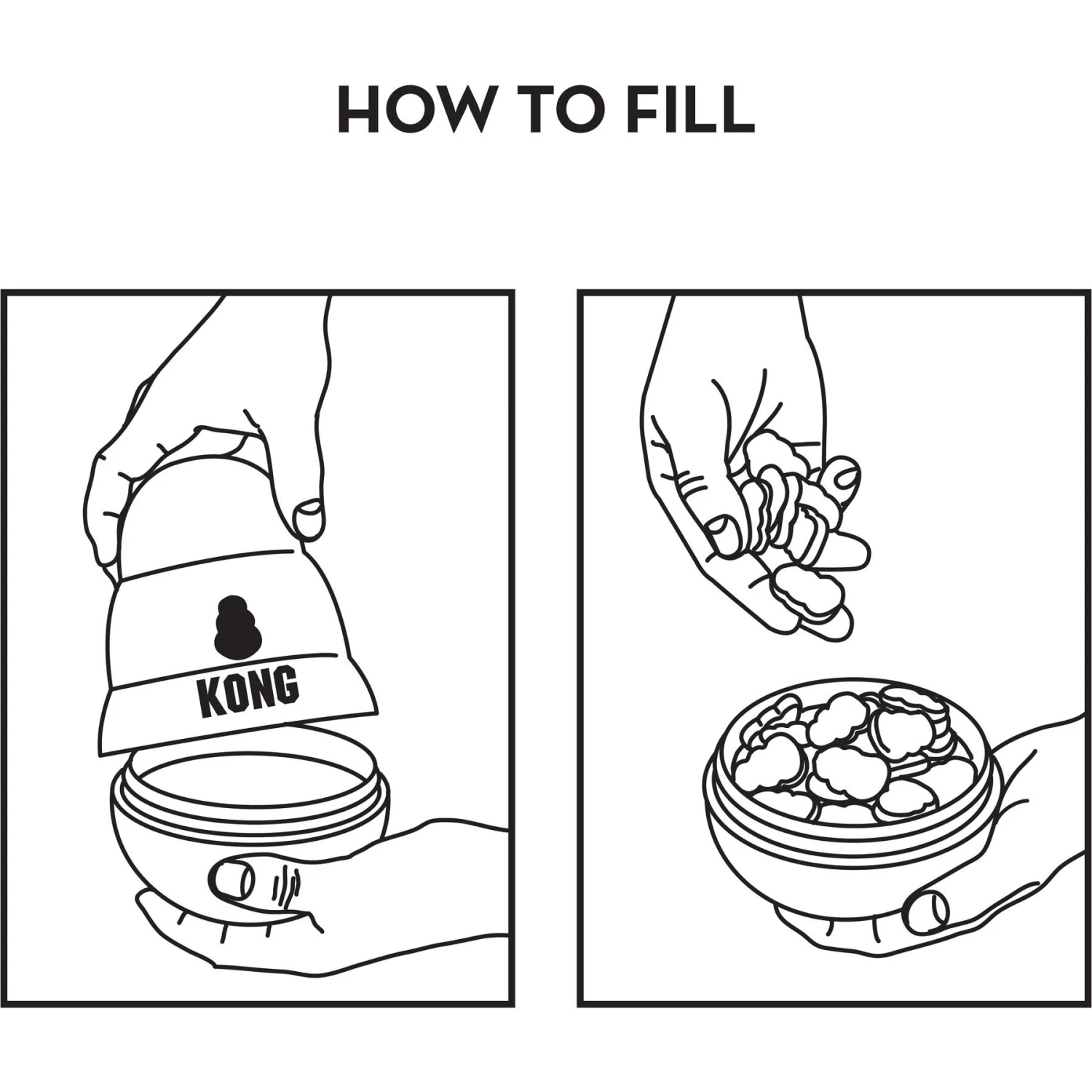 HOW TO FILL

KONG