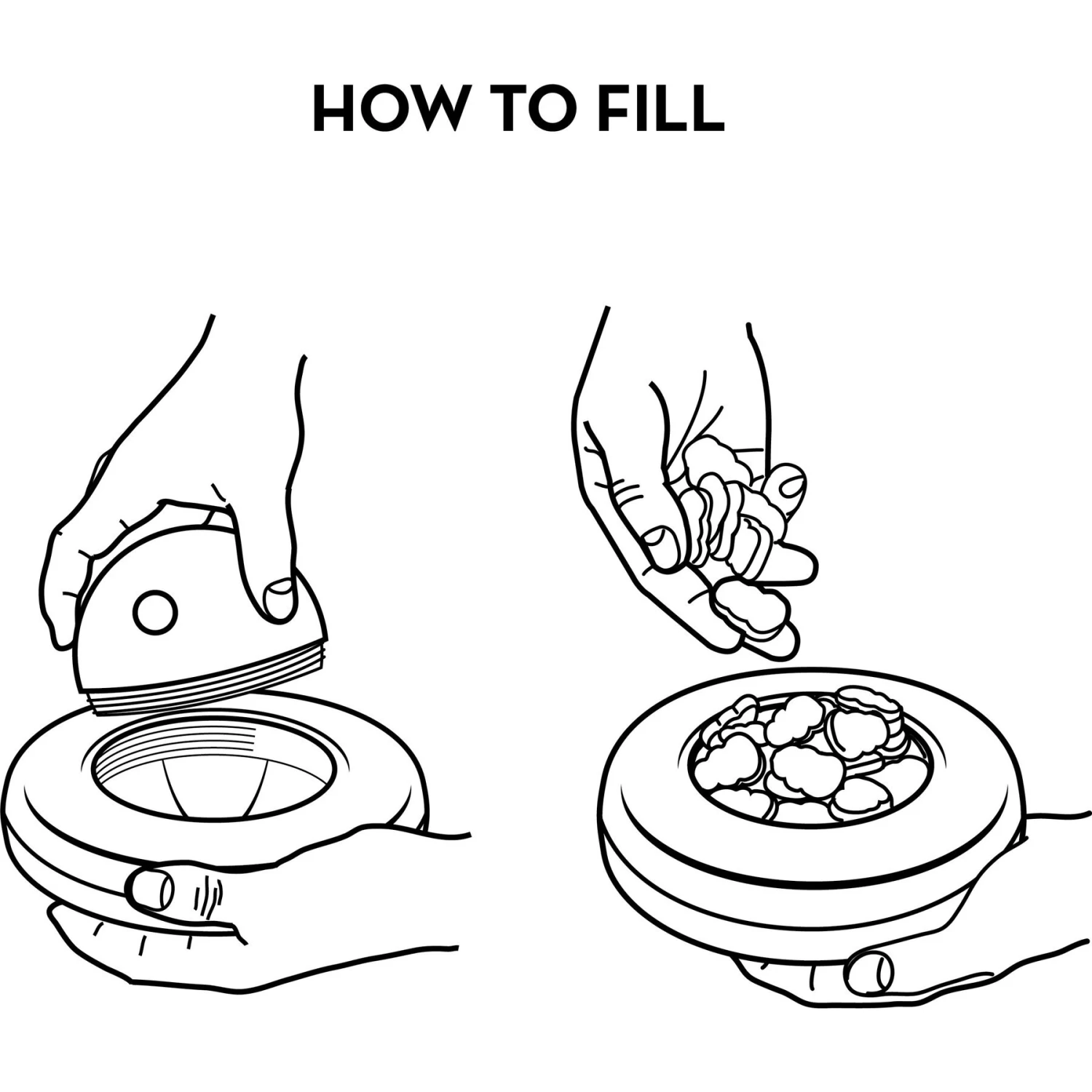 HOW TO FILL